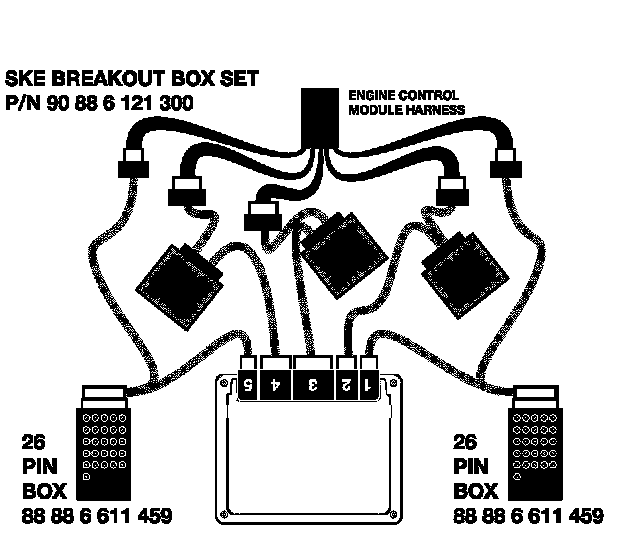 SKE BREAKOUT BOX SET
P/N 90 88 6 121 300

ENGINE CONTROL MODULE HARNESS

5 4 3 2 1

26
PIN
BOX
88 88 6 611 459

26
PIN
BOX
88 88 6 611 459