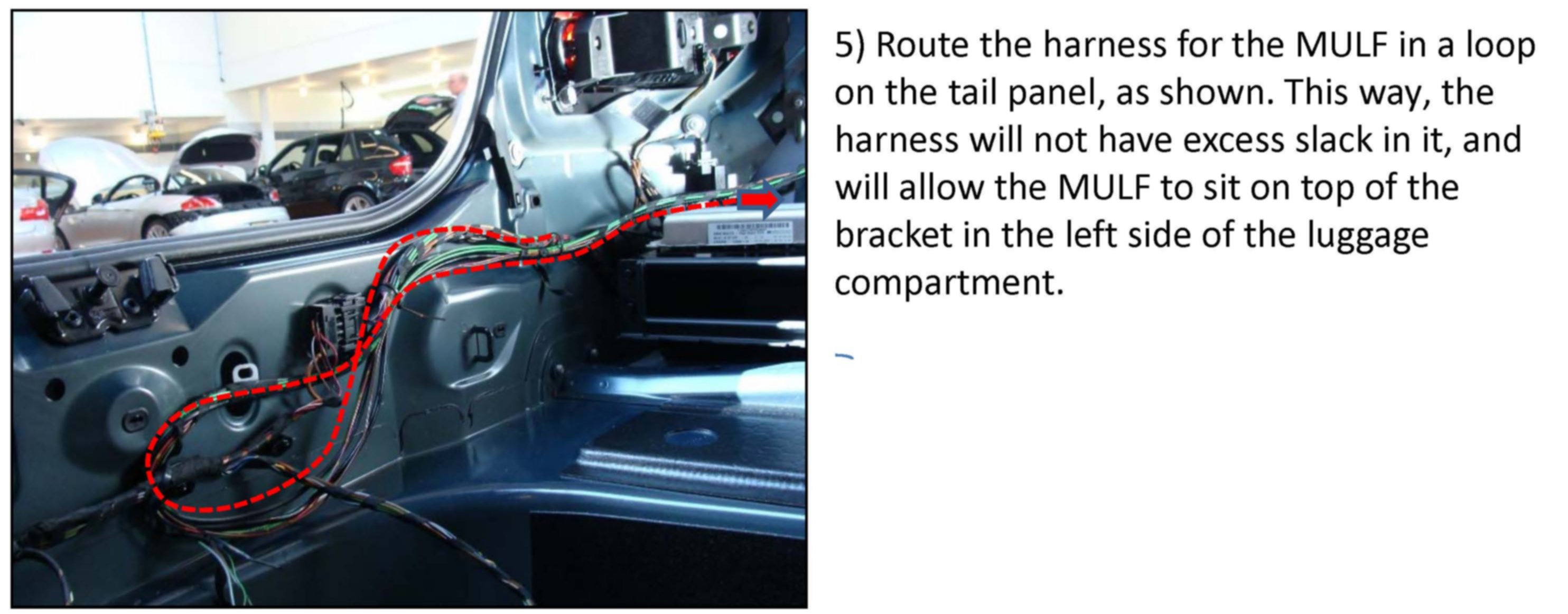 5) Route the harness for the MULF in a loop on the tail panel, as shown. This way, the harness will not have excess slack in it, and will allow the MULF to sit on top of the bracket in the left side of the luggage compartment.