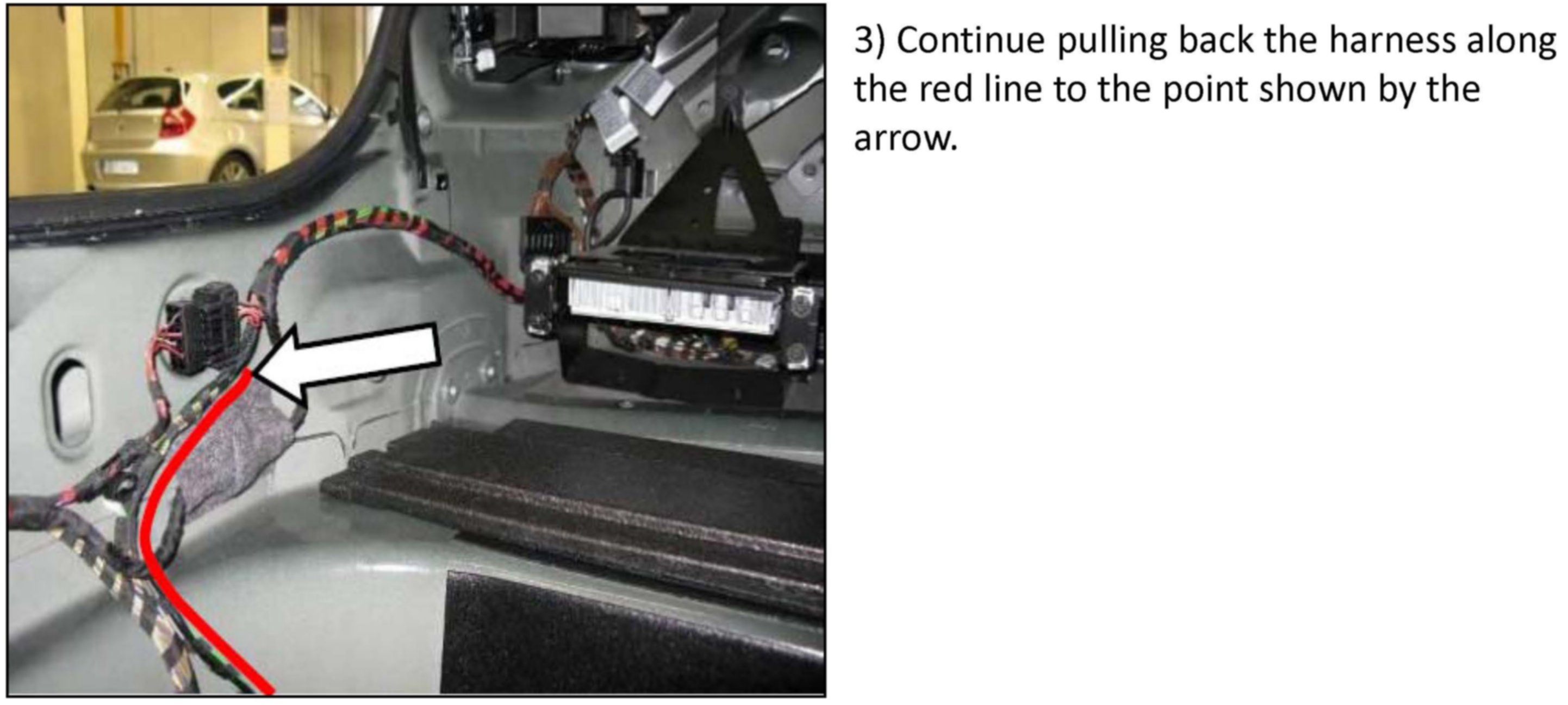 3) Continue pulling back the harness along the red line to the point shown by the arrow.