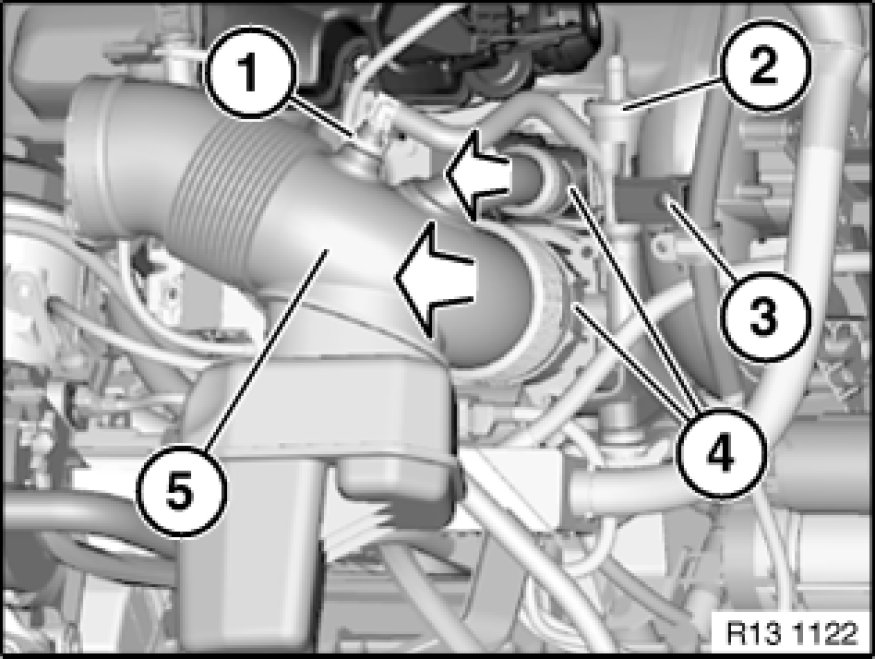 1
2
3
4
5
R13 1122