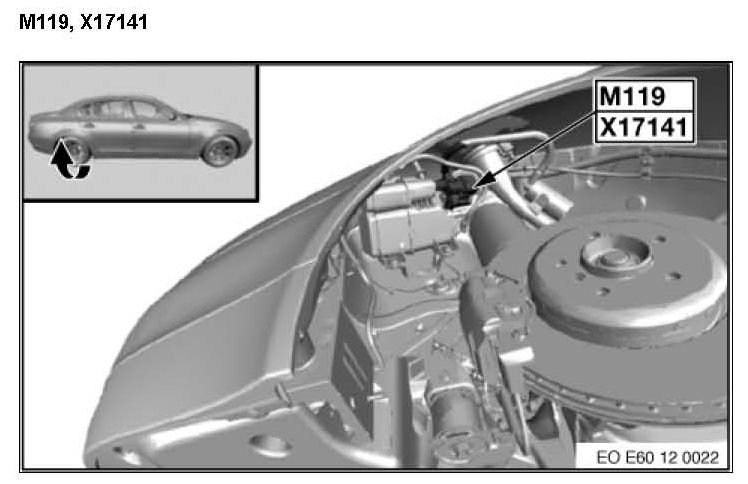 M119, X17141

M119
X17141

EO E60 12 0022