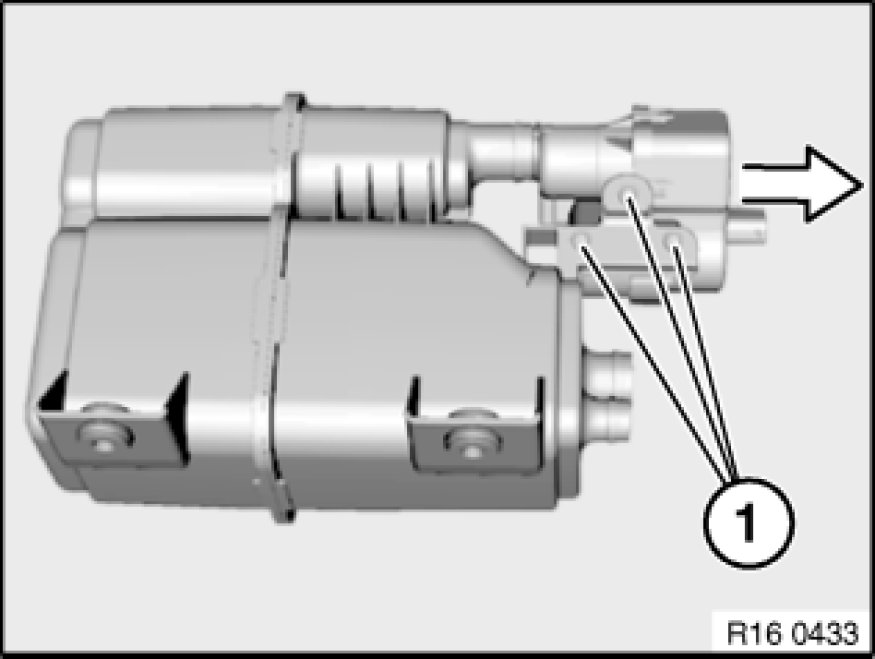 1

R16 0433