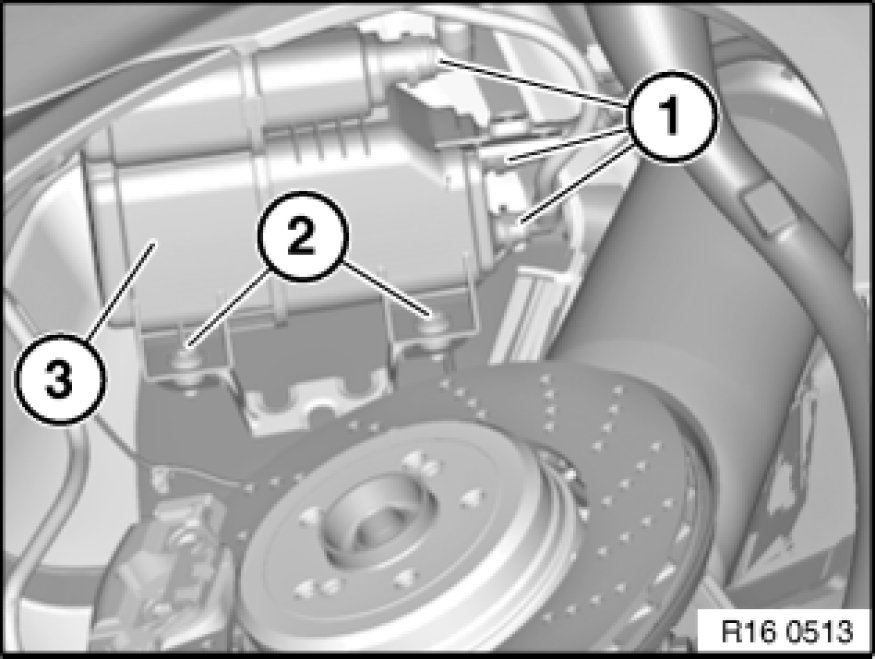 1
2
3
R16 0513