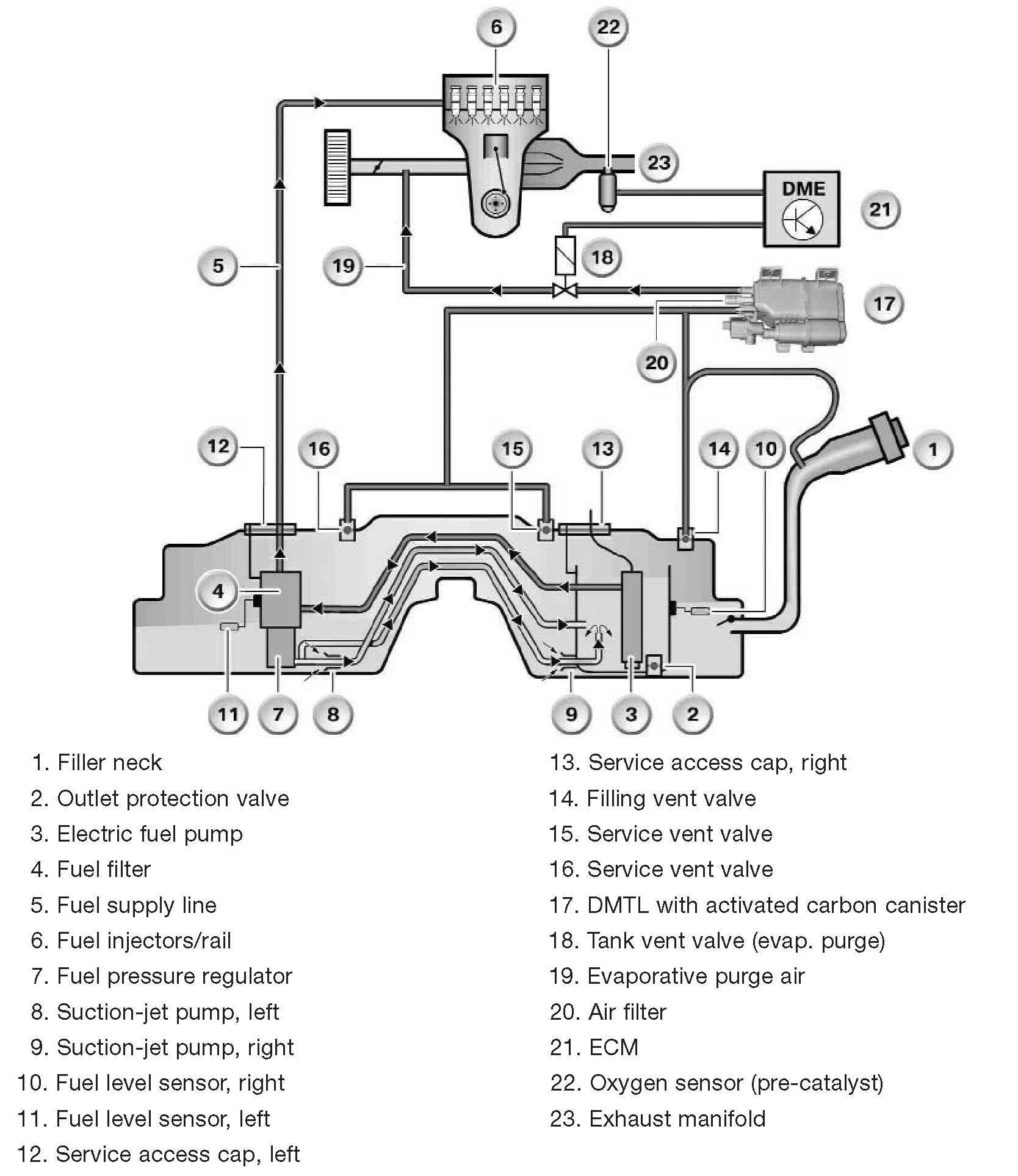 6
22
23
DME
21
5
19
18
17
20
12
16
15
13
14
10
1
4
11
7
8
9
3
2

1. Filler neck
2. Outlet protection valve
3. Electric fuel pump
4. Fuel filter
5. Fuel supply line
6. Fuel injectors/rail
7. Fuel pressure regulator
8. Suction-jet pump, left
9. Suction-jet pump, right
10. Fuel level sensor, right
11. Fuel level sensor, left
12. Service access cap, left

13. Service access cap, right
14. Filling vent valve
15. Service vent valve
16. Service vent valve
17. DMTL with activated carbon canister
18. Tank vent valve (evap. purge)
19. Evaporative purge air
20. Air filter
21. ECM
22. Oxygen sensor (pre-catalyst)
23. Exhaust manifold