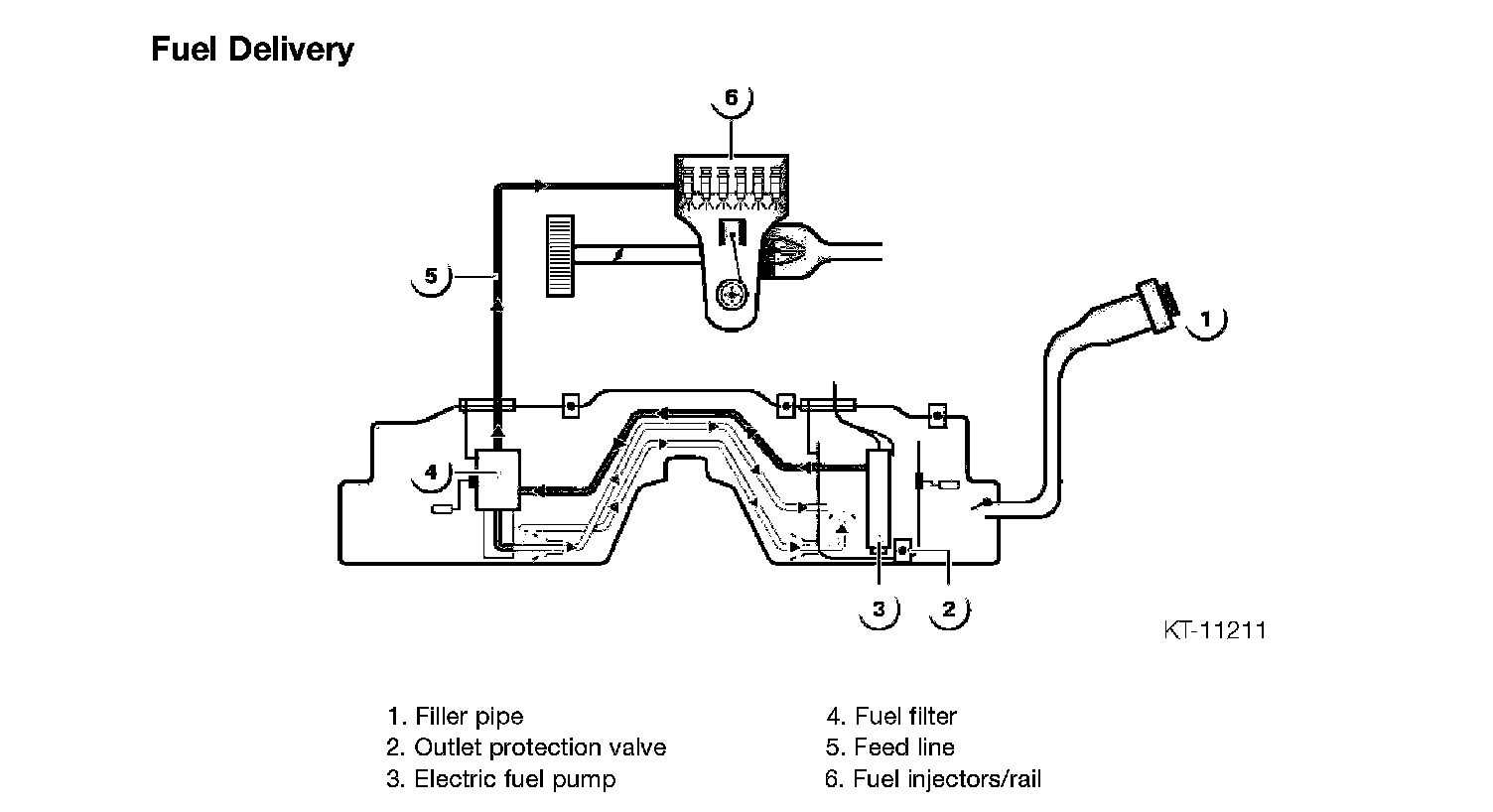 Fuel Delivery

6

5

1

4

3

2

KT-11211

1. Filler pipe
2. Outlet protection valve
3. Electric fuel pump

4. Fuel filter
5. Feed line
6. Fuel injectors/rail