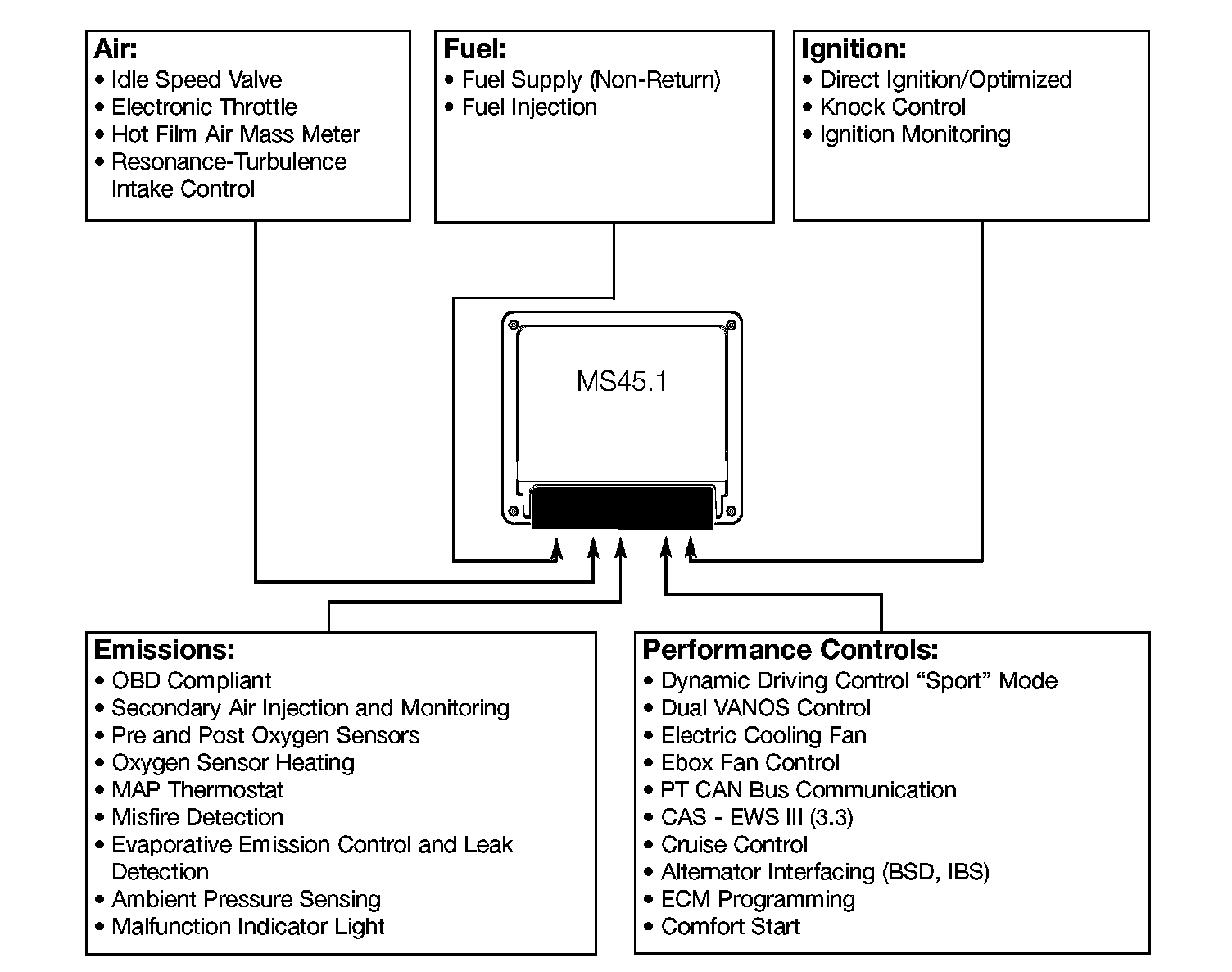 Air:
• Idle Speed Valve
• Electronic Throttle
• Hot Film Air Mass Meter
• Resonance-Turbulence Intake Control

Fuel:
• Fuel Supply (Non-Return)
• Fuel Injection

Ignition:
• Direct Ignition/Optimized
• Knock Control
• Ignition Monitoring

MS45.1

Emissions:
• OBD Compliant
• Secondary Air Injection and Monitoring
• Pre and Post Oxygen Sensors
• Oxygen Sensor Heating
• MAP Thermostat
• Misfire Detection
• Evaporative Emission Control and Leak Detection
• Ambient Pressure Sensing
• Malfunction Indicator Light

Performance Controls:
• Dynamic Driving Control “Sport” Mode
• Dual VANOS Control
• Electric Cooling Fan
• Ebox Fan Control
• PT CAN Bus Communication
• CAS - EWS III (3.3)
• Cruise Control
• Alternator Interfacing (BSD, IBS)
• ECM Programming
• Comfort Start