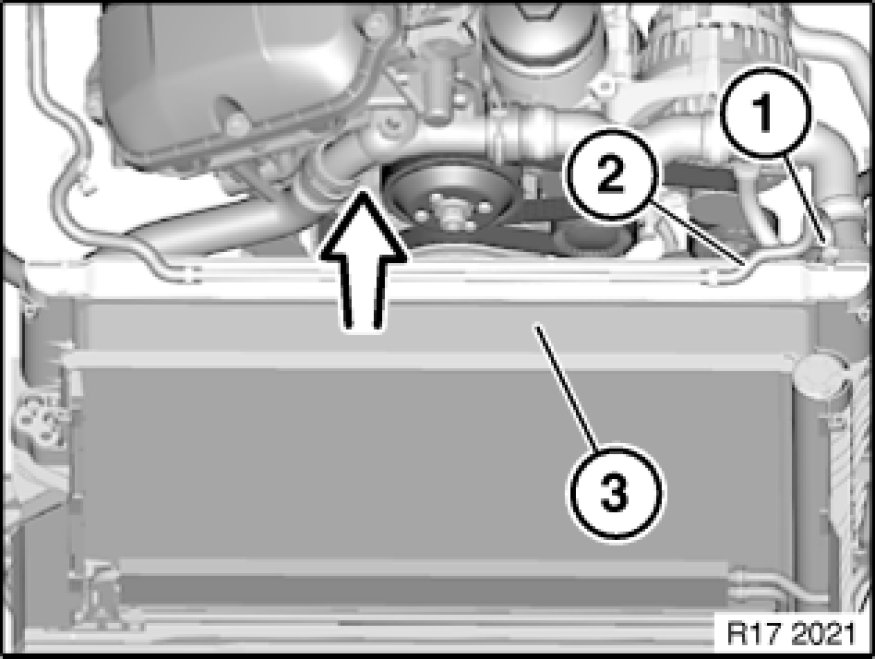 1
2
3
R17 2021