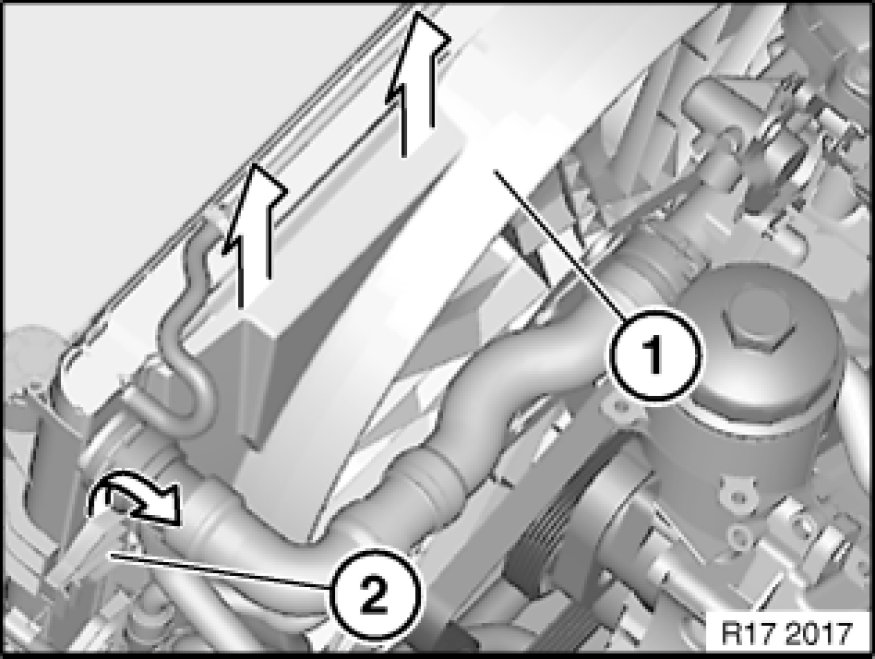 1
2
R17 2017