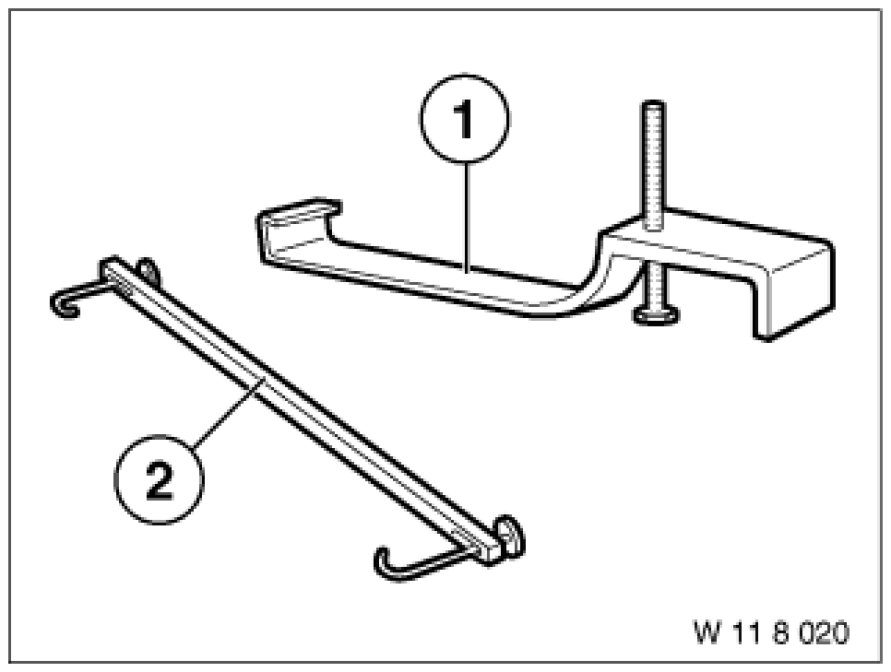 1
2
W 11 8 020