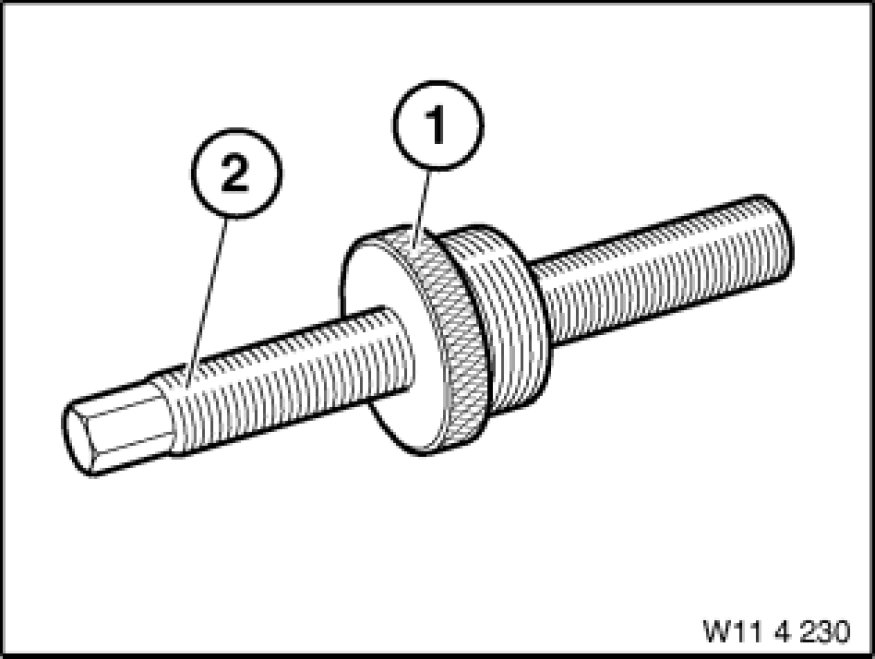 2
1
W11 4 230