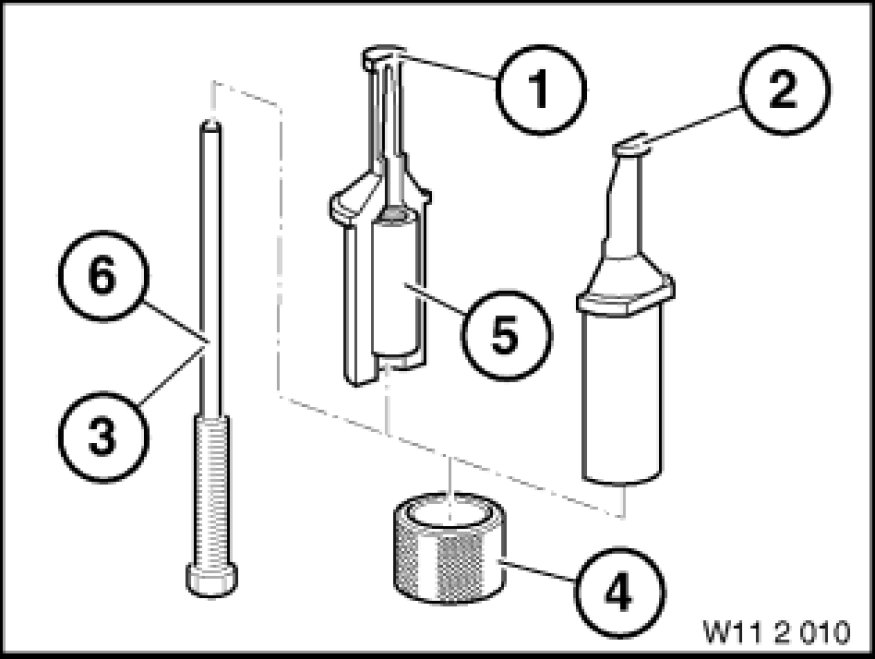 1
2
6
5
3
4
W11 2 010