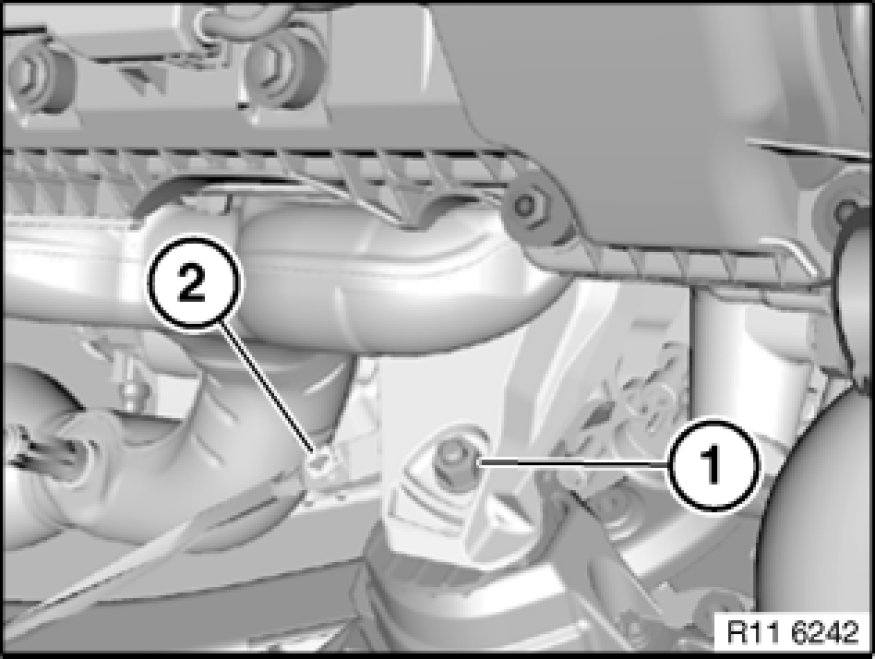 2

1

R11 6242