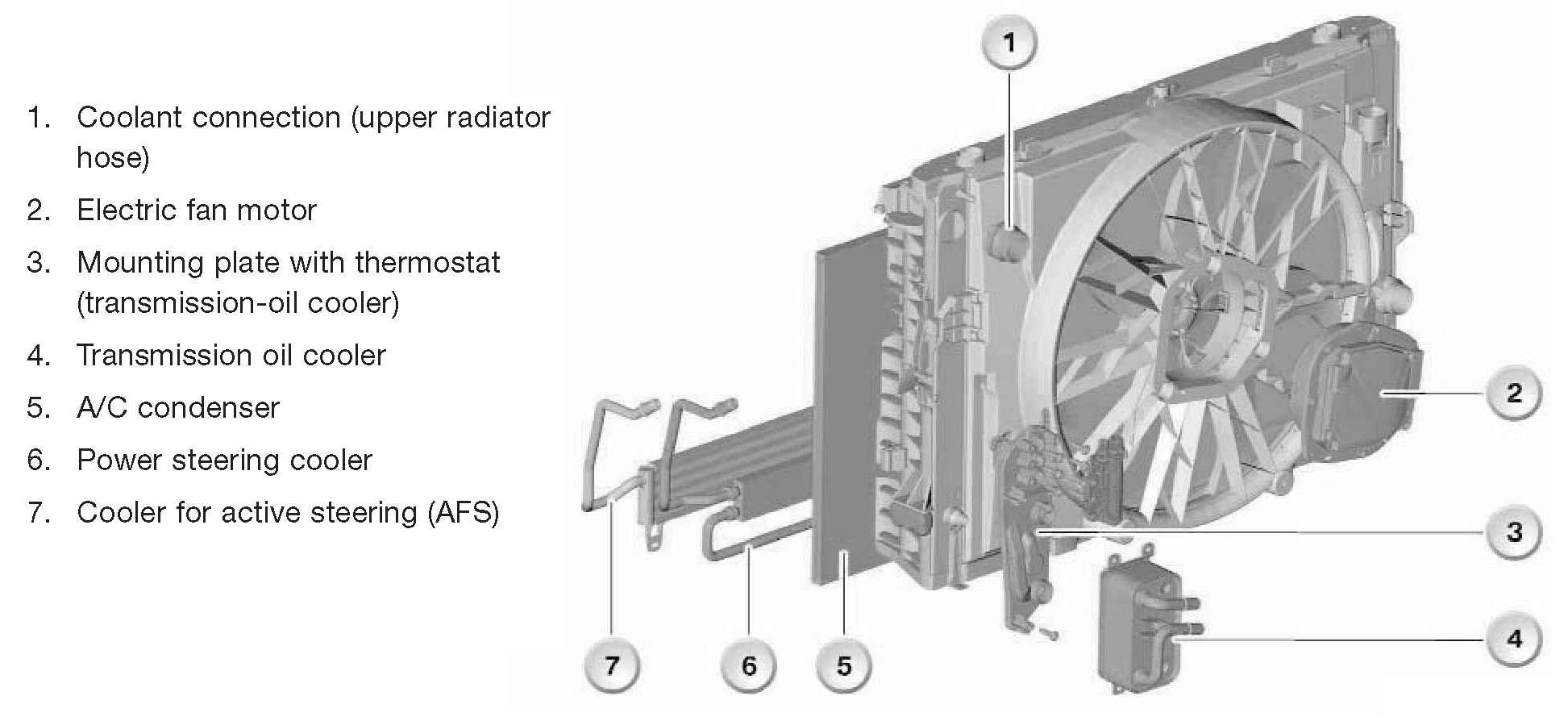 1. Coolant connection (upper radiator hose)
2. Electric fan motor
3. Mounting plate with thermostat (transmission-oil cooler)
4. Transmission oil cooler
5. A/C condenser
6. Power steering cooler
7. Cooler for active steering (AFS)

1
2
3
4
7
6
5