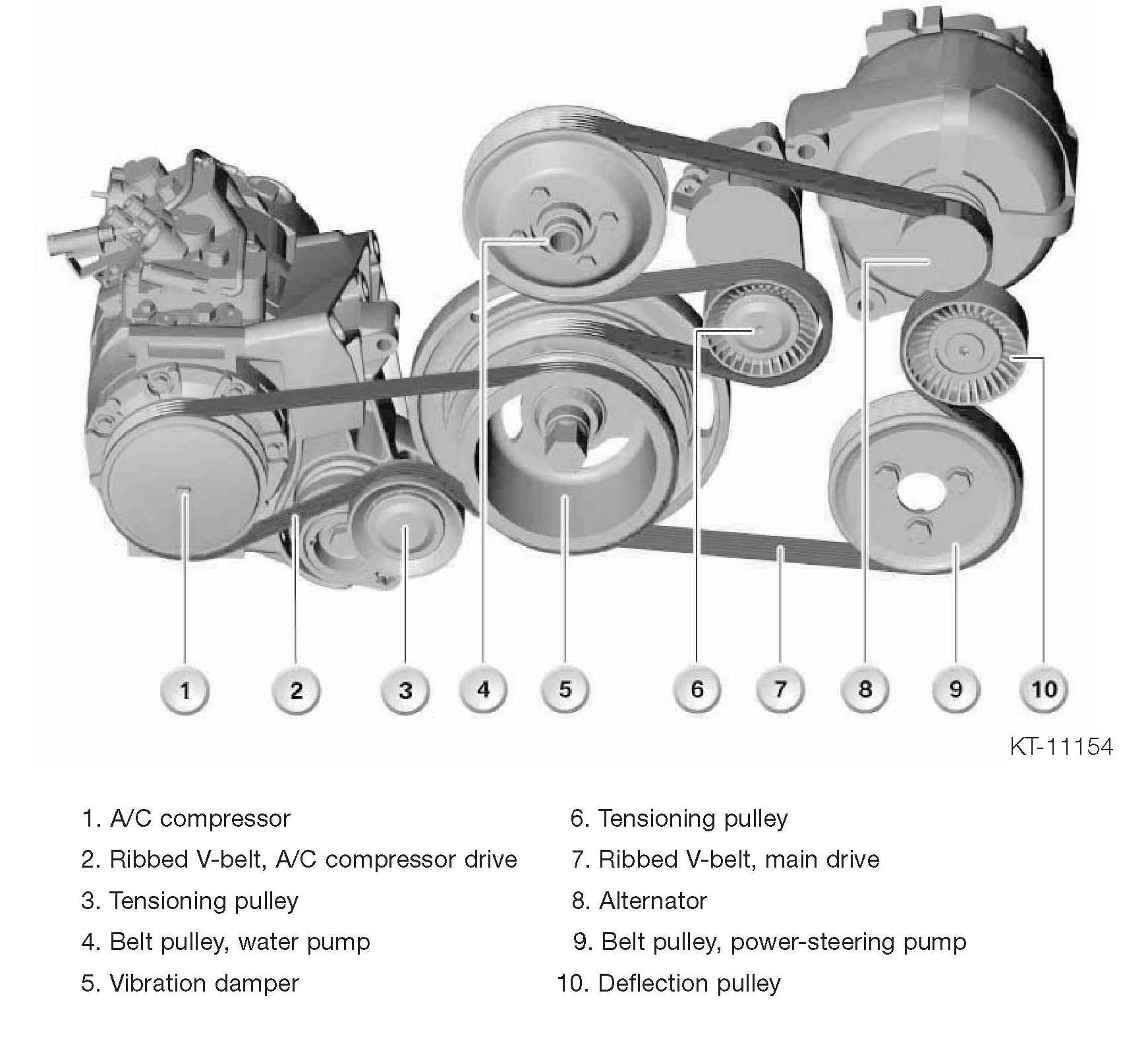 1
2
3
4
5
6
7
8
9
10

KT-11154

1. A/C compressor
2. Ribbed V-belt, A/C compressor drive
3. Tensioning pulley
4. Belt pulley, water pump
5. Vibration damper

6. Tensioning pulley
7. Ribbed V-belt, main drive
8. Alternator
9. Belt pulley, power-steering pump
10. Deflection pulley