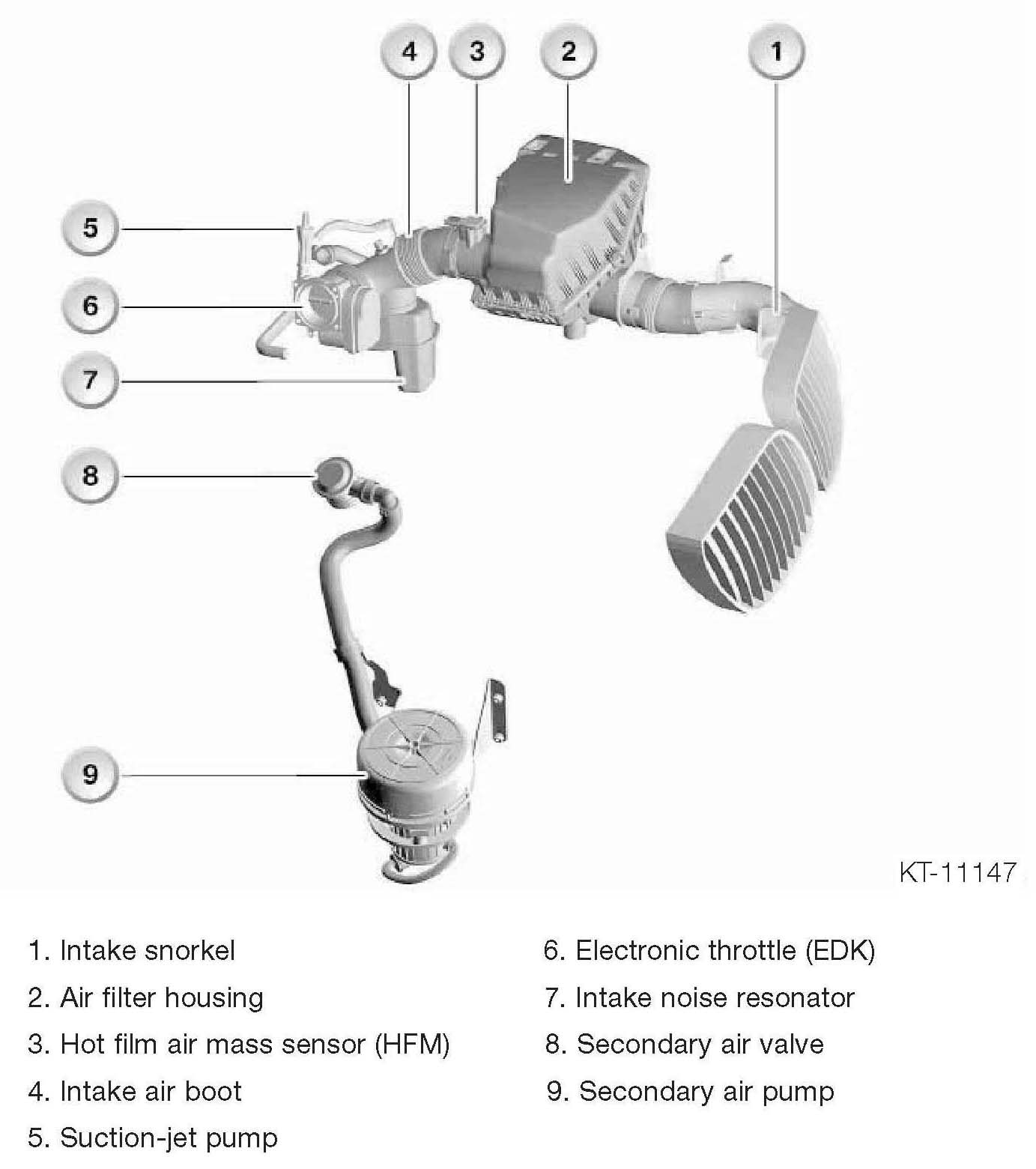 4 3 2 1

5

6

7

8

9

KT-11147

1. Intake snorkel
2. Air filter housing
3. Hot film air mass sensor (HFM)
4. Intake air boot
5. Suction-jet pump

6. Electronic throttle (EDK)
7. Intake noise resonator
8. Secondary air valve
9. Secondary air pump