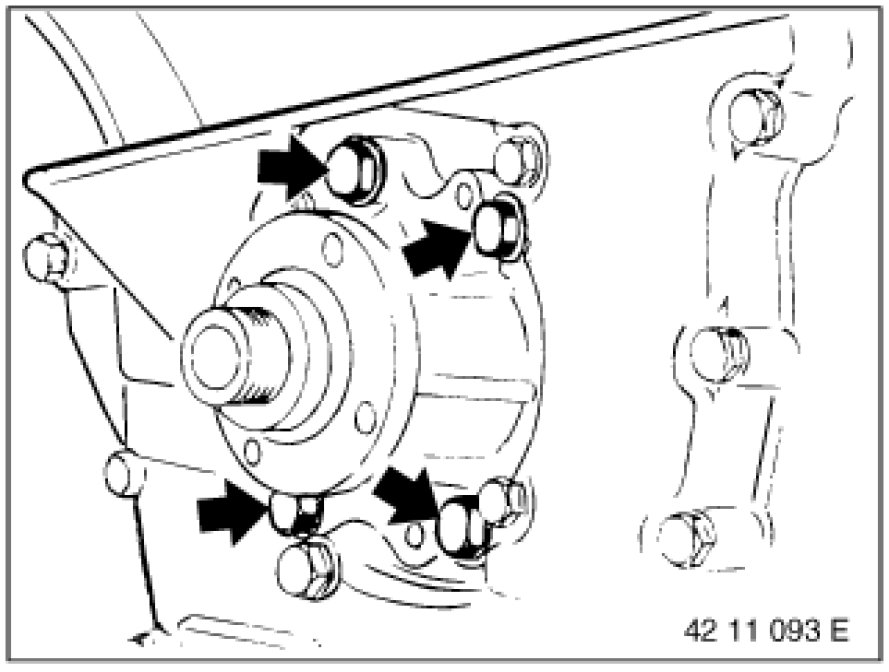 42 11 093 E