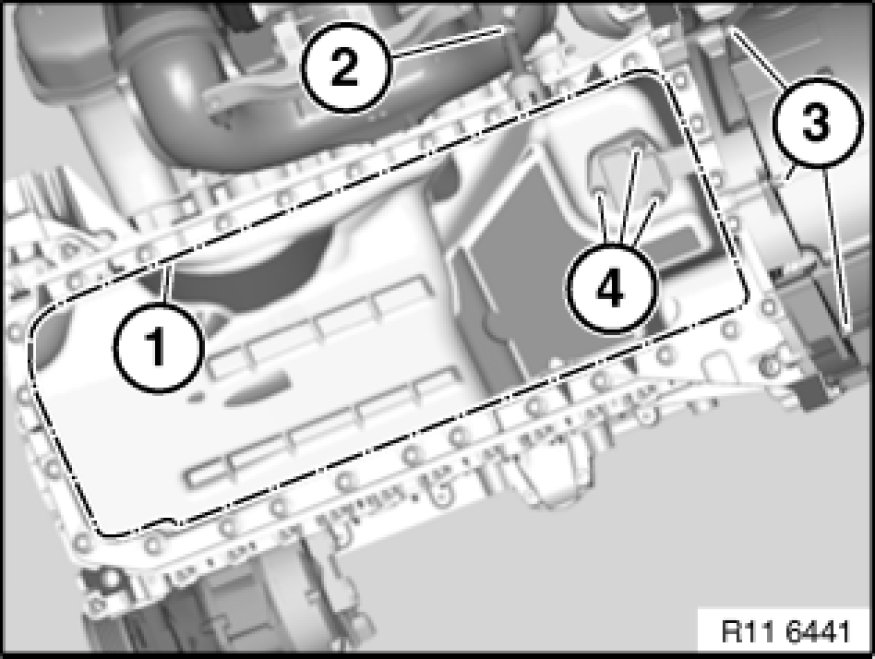 2
3
4
1
R11 6441