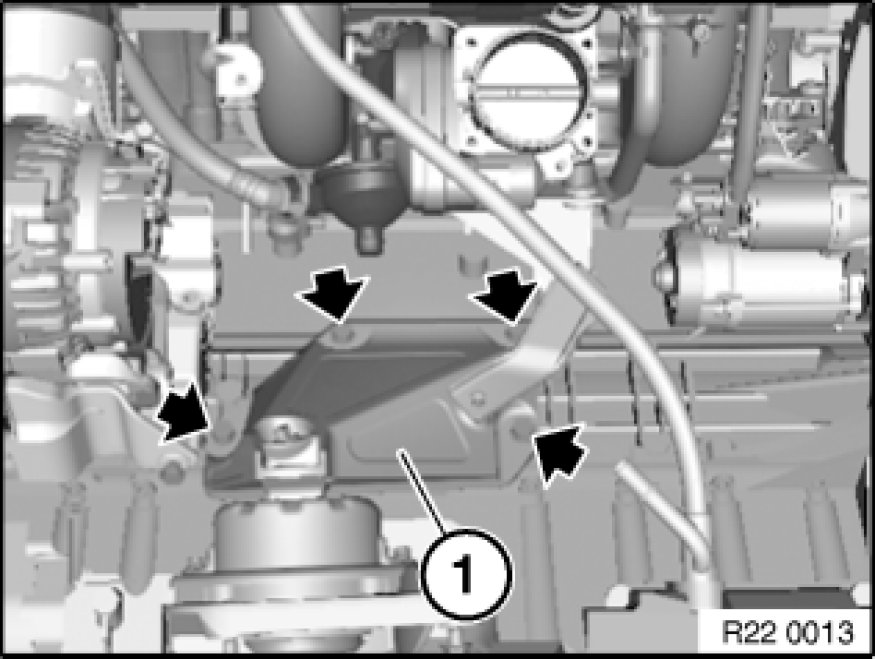 1

R22 0013