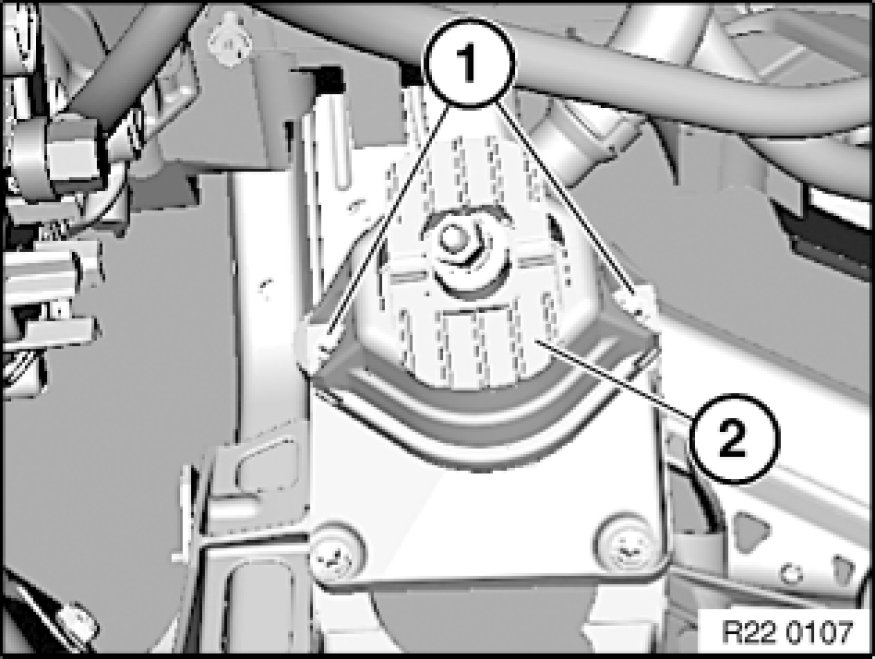 1
2
R22 0107