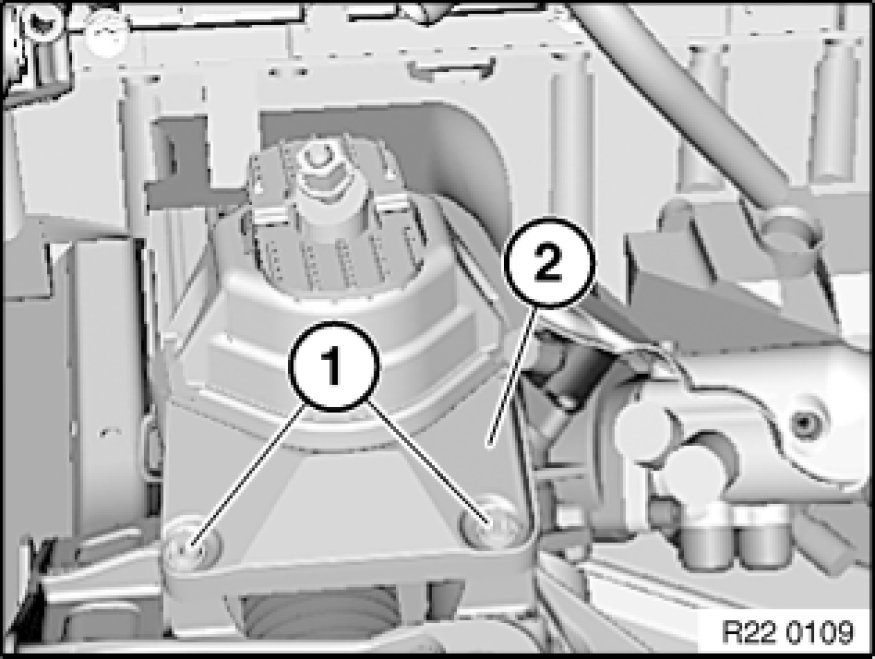 2

1

R22 0109