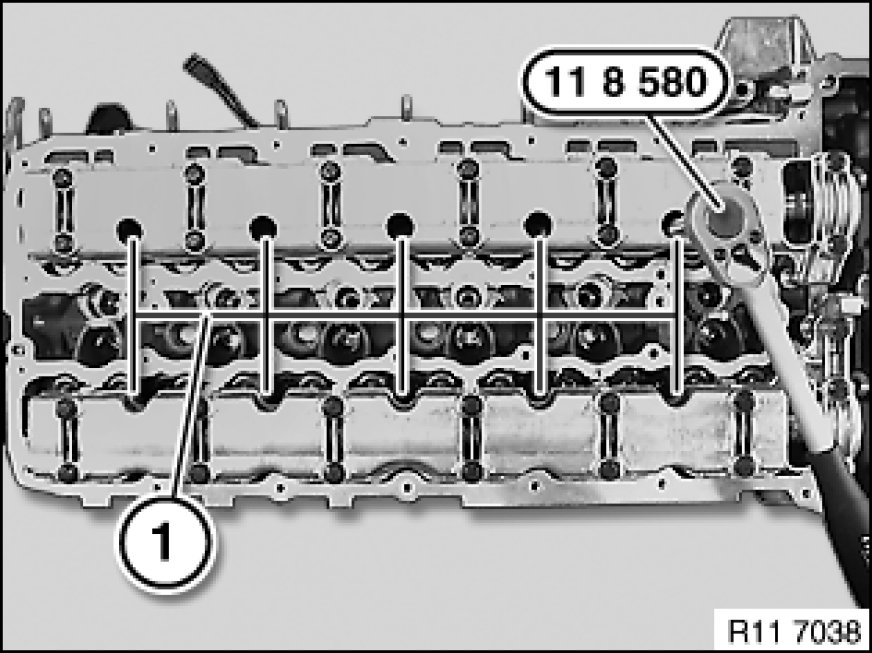 11 8 580

1

R11 7038