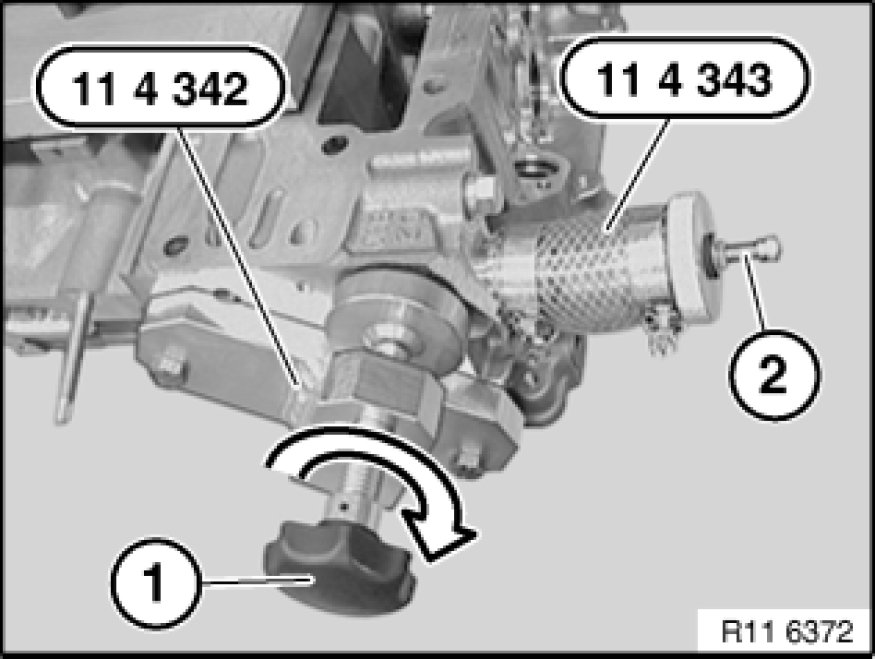 11 4 342
11 4 343
2
1
R11 6372