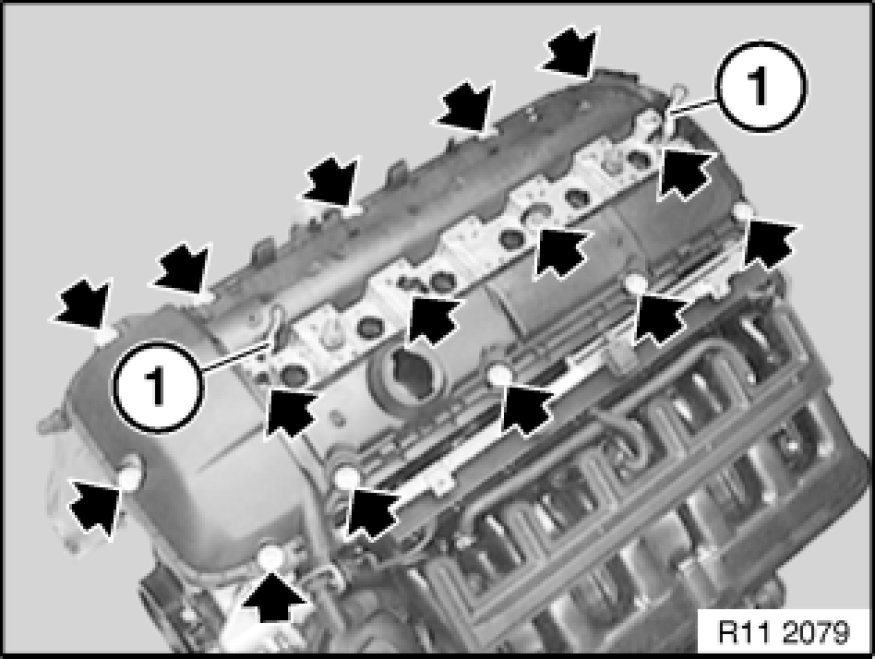 1

1

R11 2079