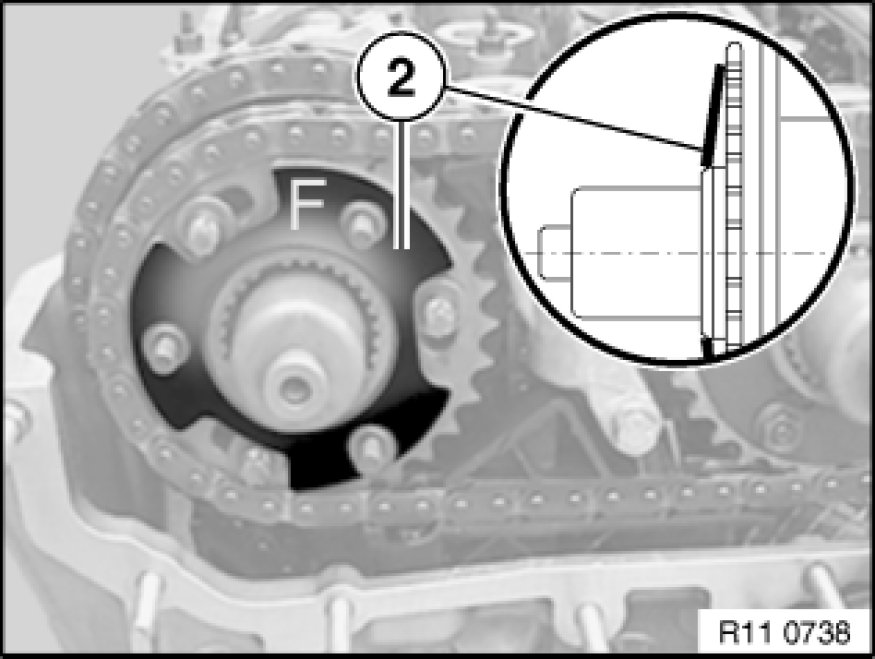 2

F

R11 0738