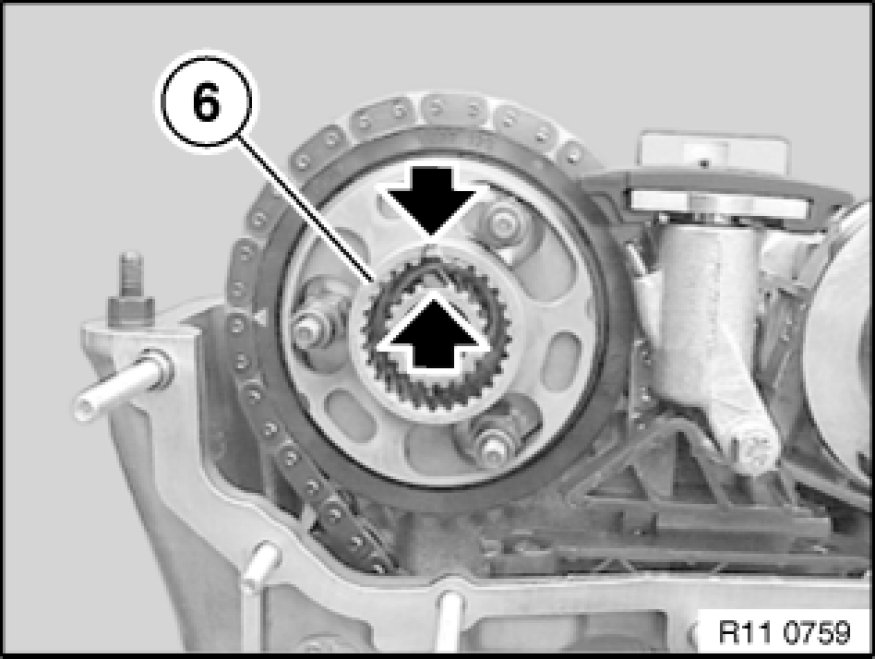 6

R11 0759