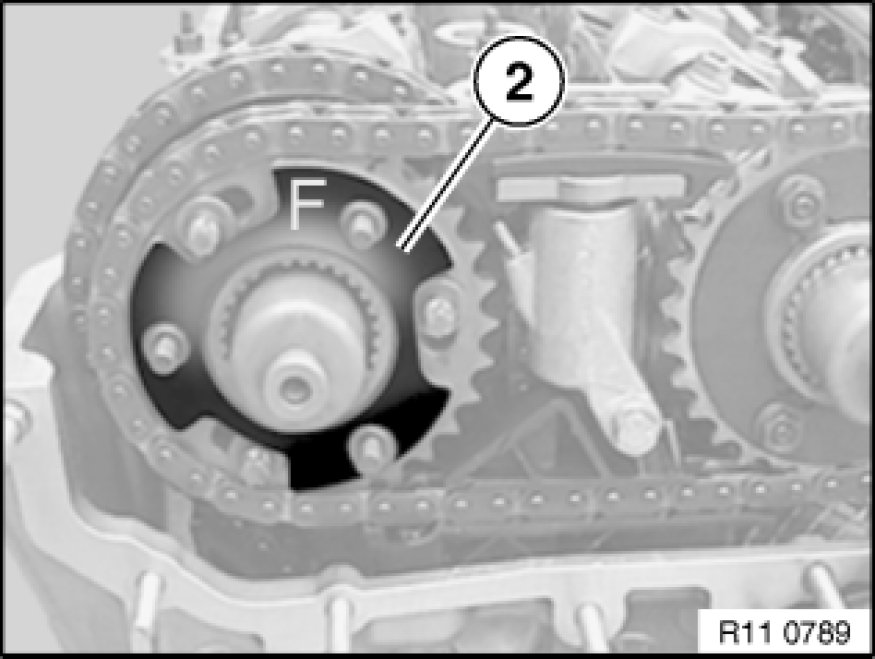 2

F

R11 0789