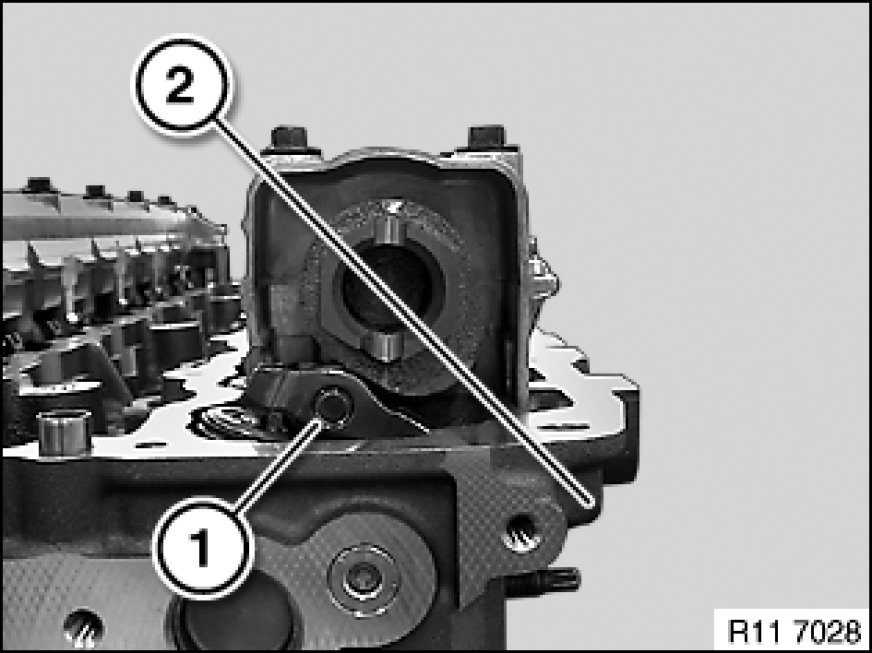 2

1

R11 7028