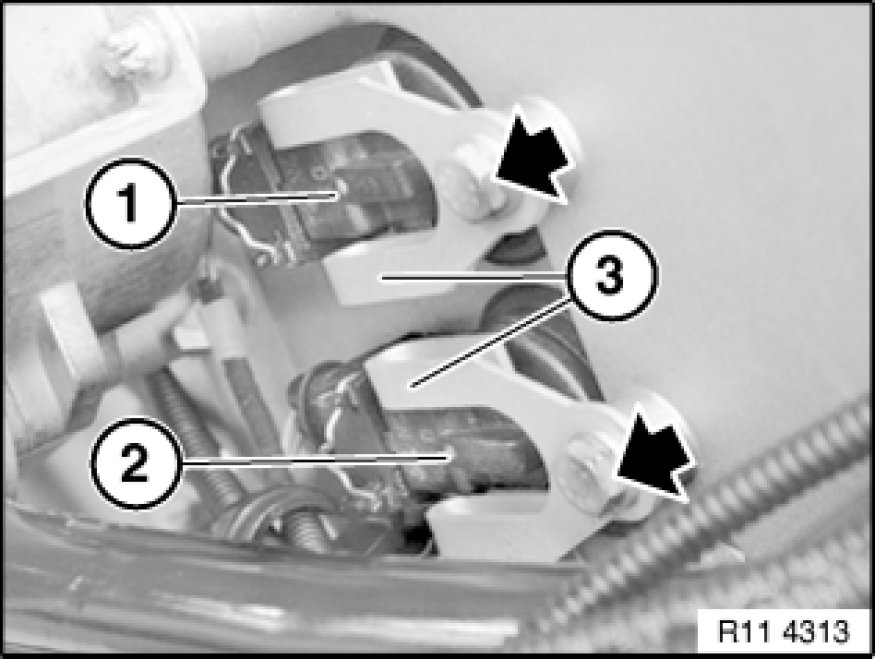 1
3
2
R11 4313