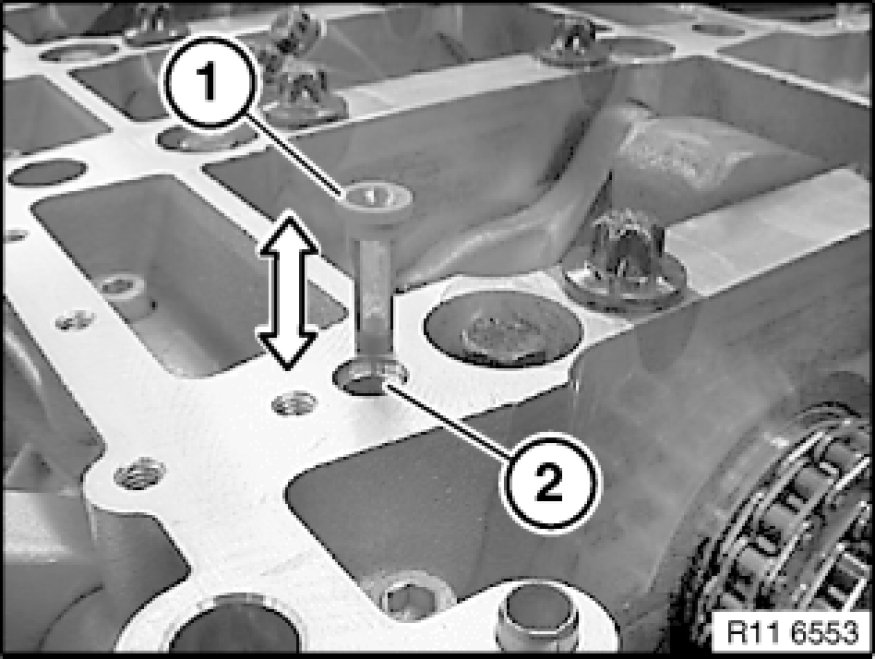 1
2
R11 6553