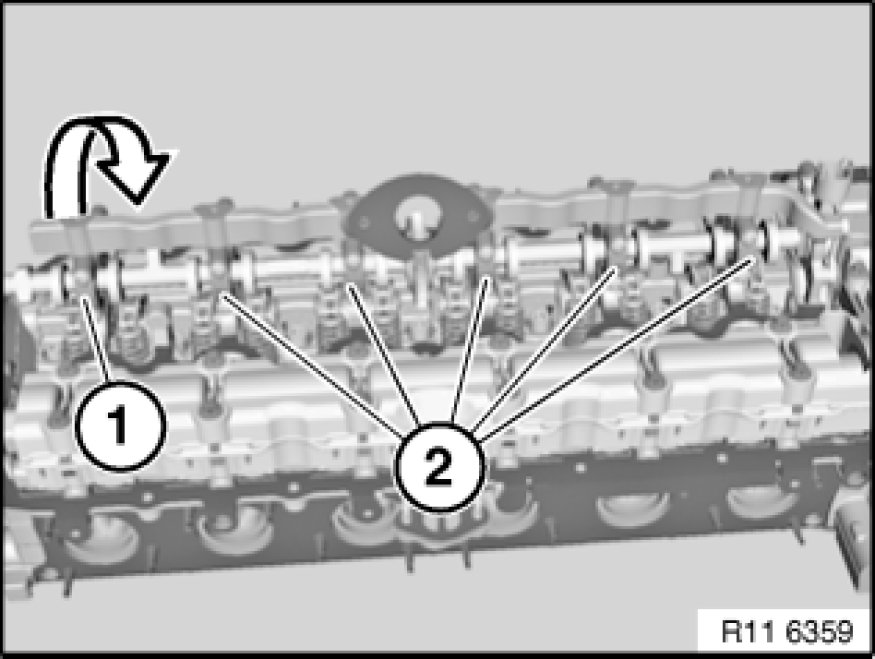 1
2
R11 6359