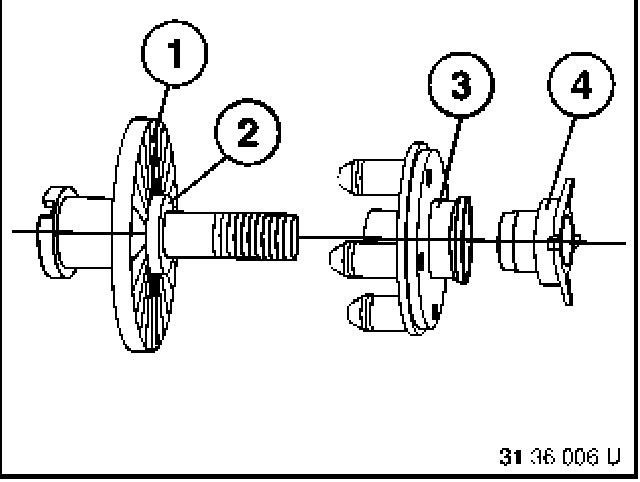 1
2
3
4
31 36 006 U