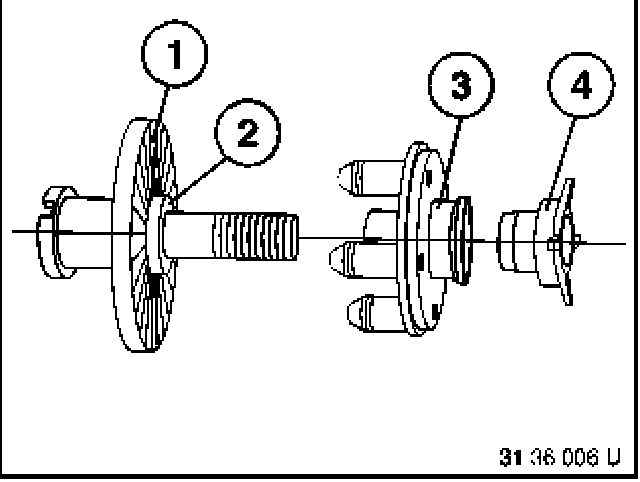 1
2
3
4
31 36 006 U