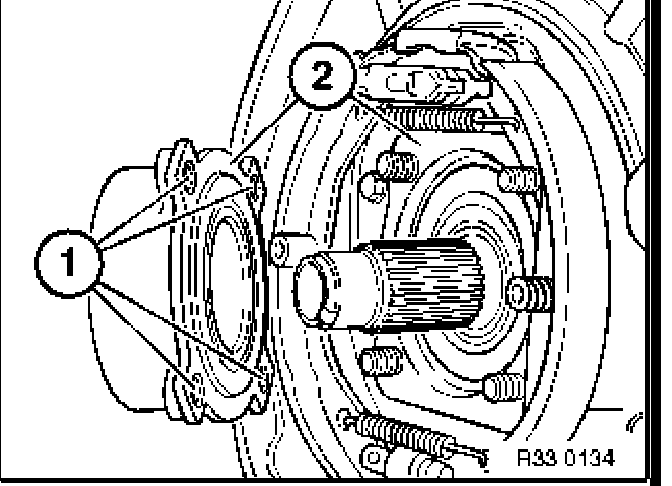 2
1
R33 0134