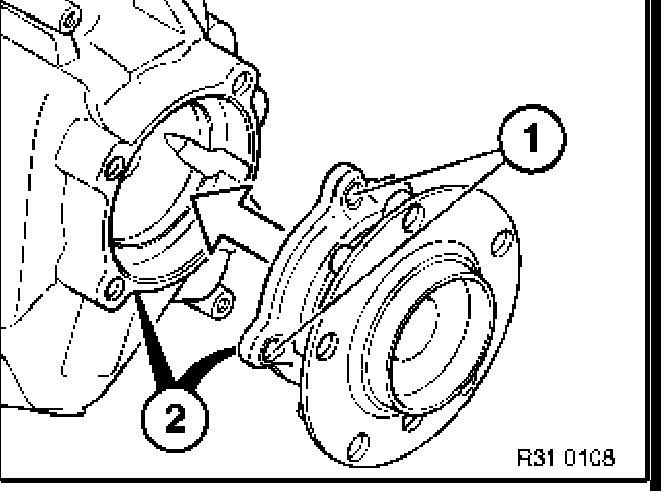 1
2
R31 0108