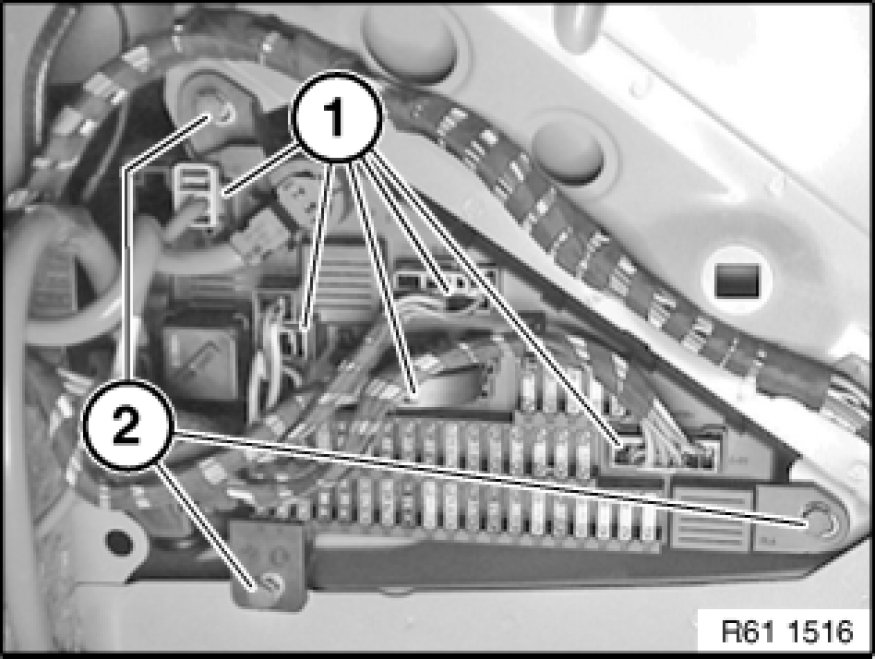 1

2

R61 1516