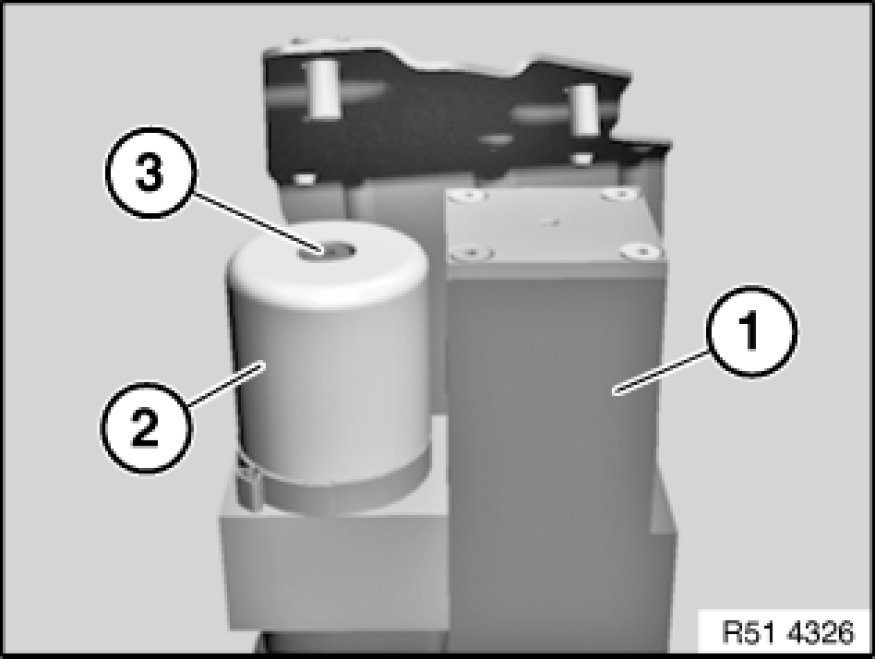 3
2
1
R51 4326