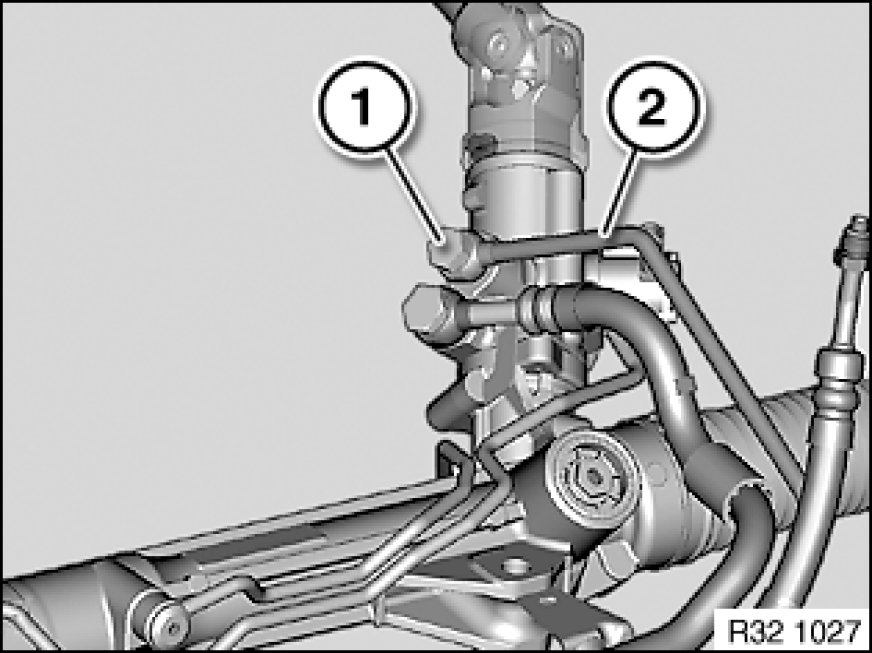 1
2
R32 1027