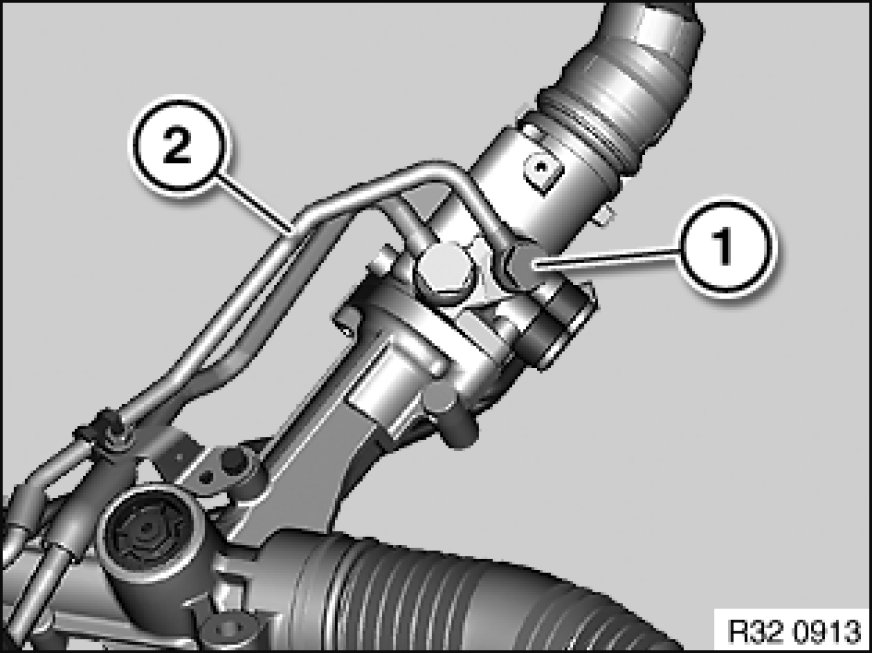 2

1

R32 0913