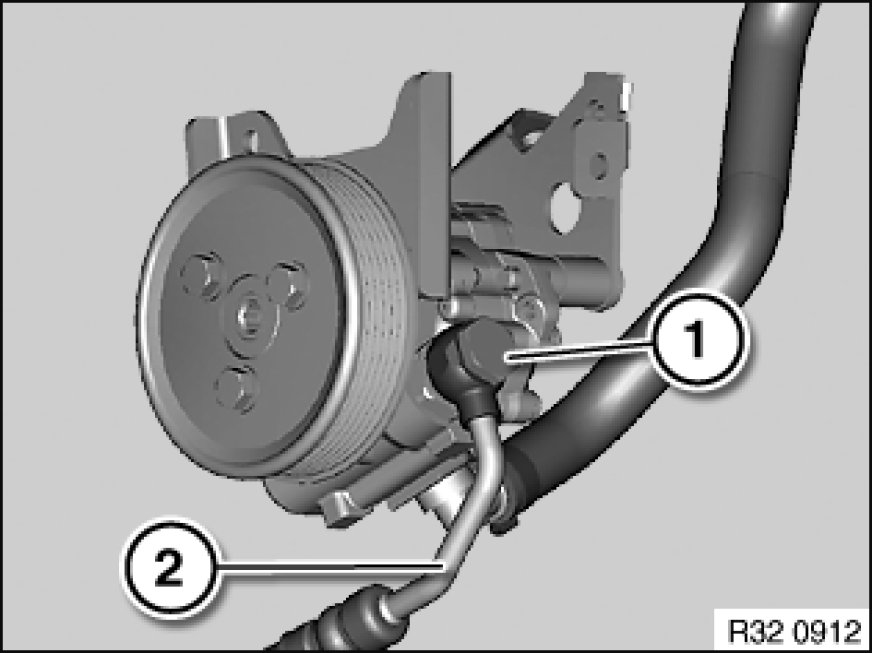 1

2

R32 0912