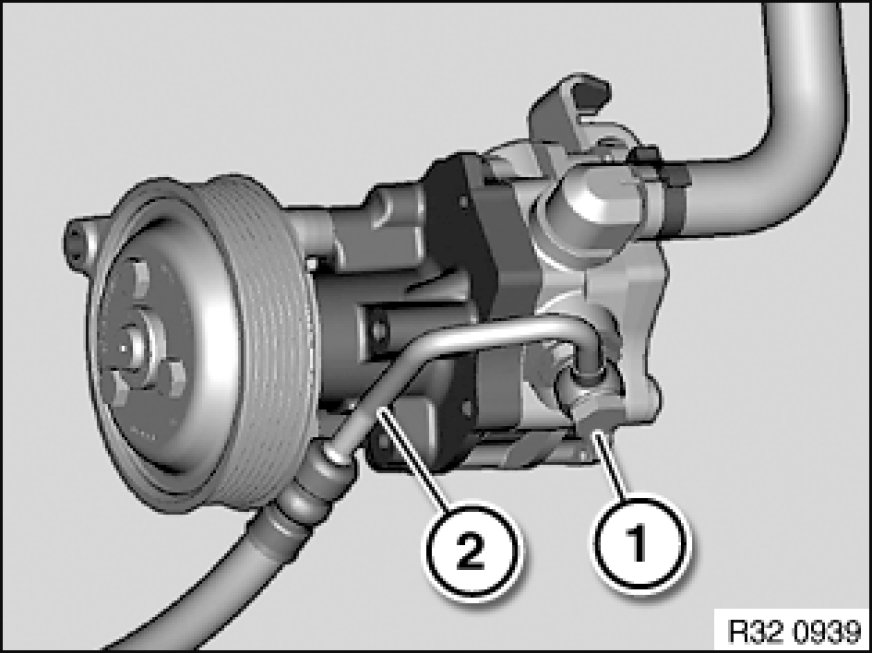 2
1
R32 0939