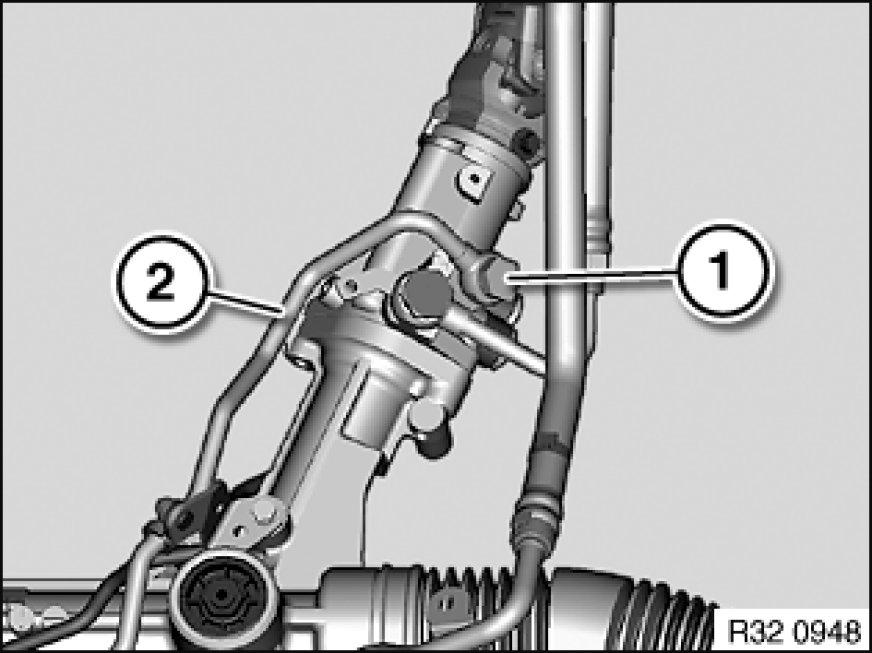 2
1
R32 0948