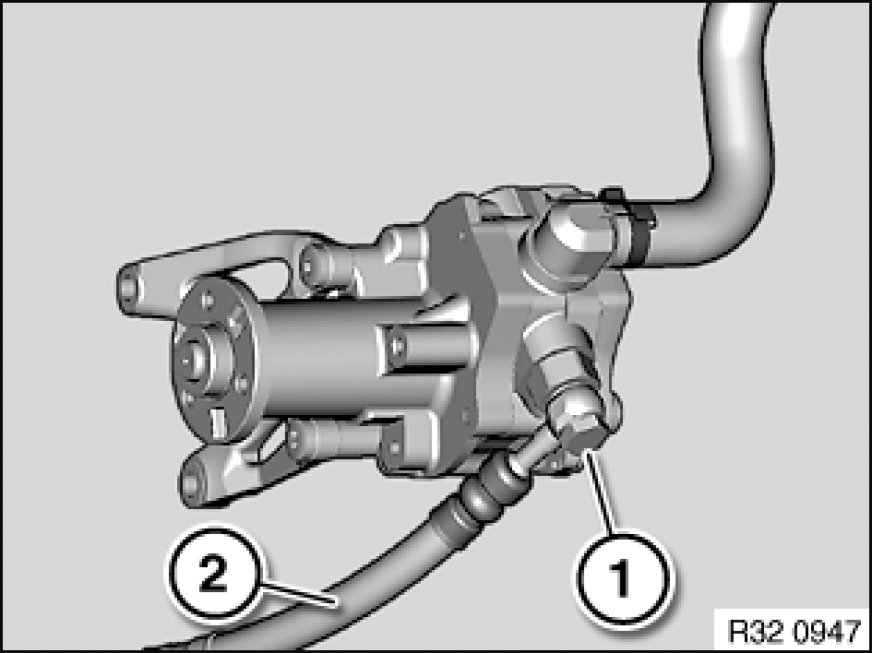 2
1
R32 0947