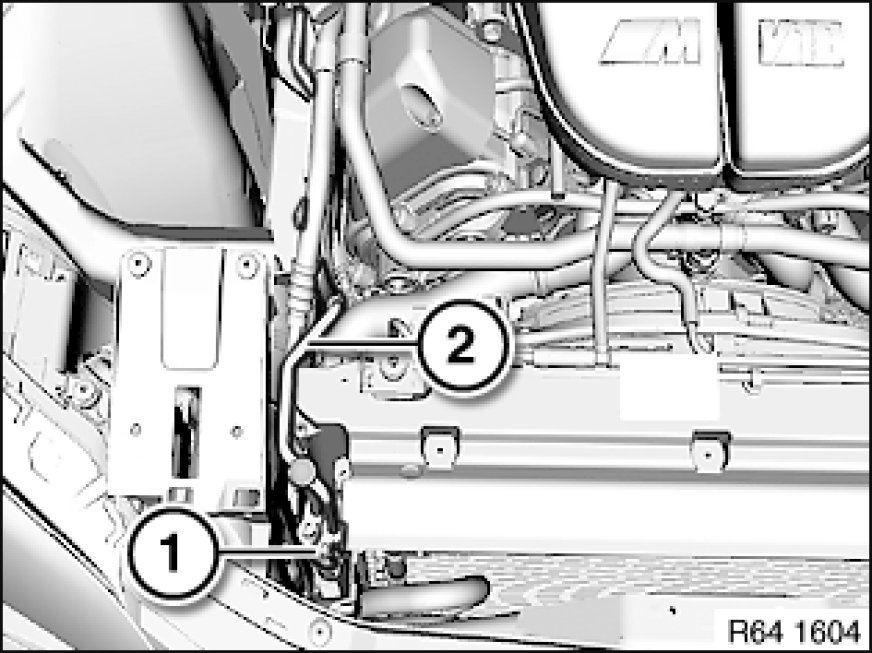 M V10

2

1

R64 1604