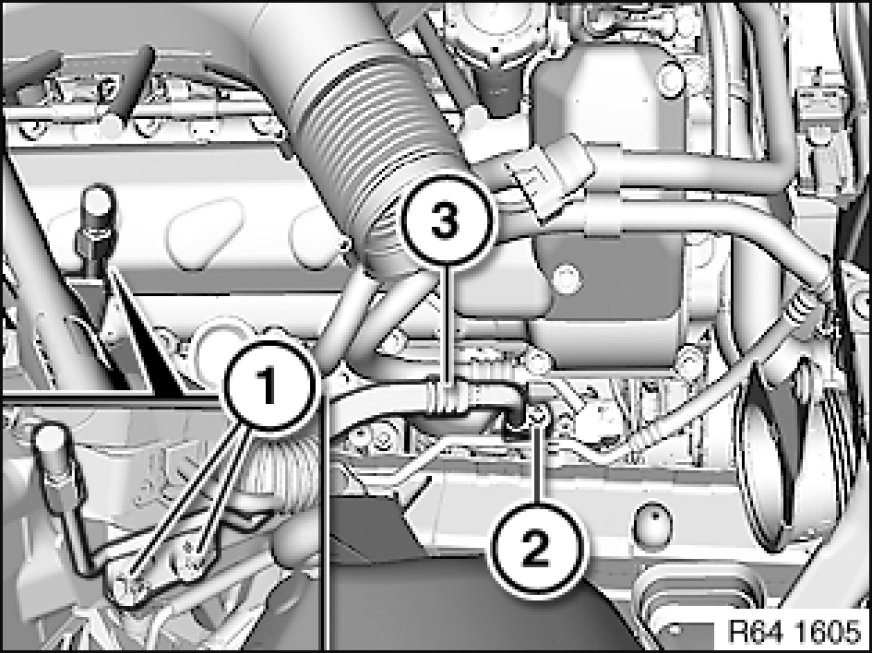 3
1
2
R64 1605