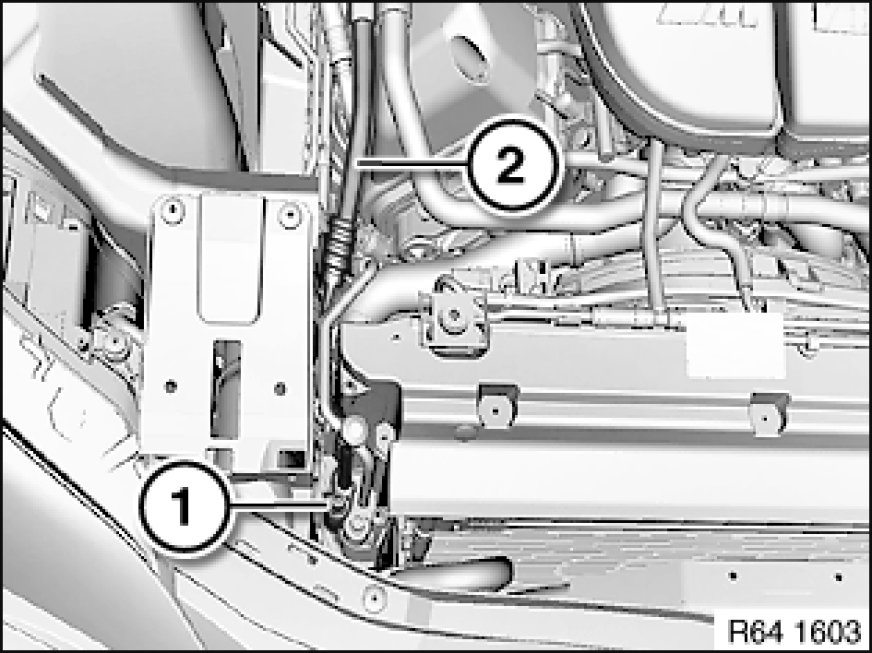 2

1

R64 1603