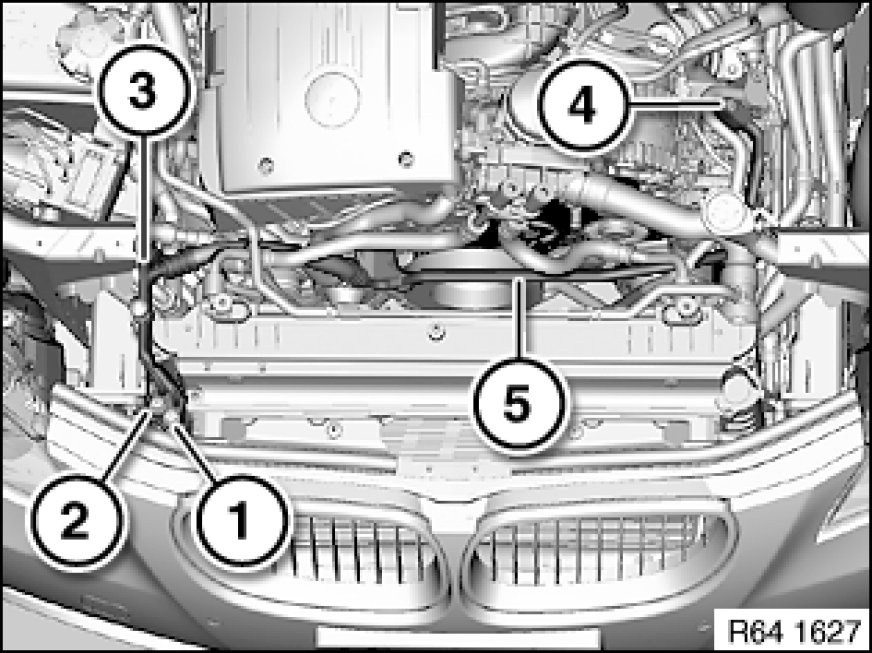 3
4
5
2
1
R64 1627